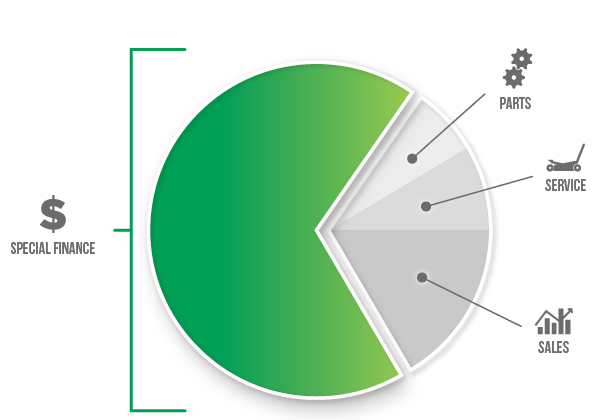 $
SPECIAL FINANCE

PARTS

SERVICE

SALES